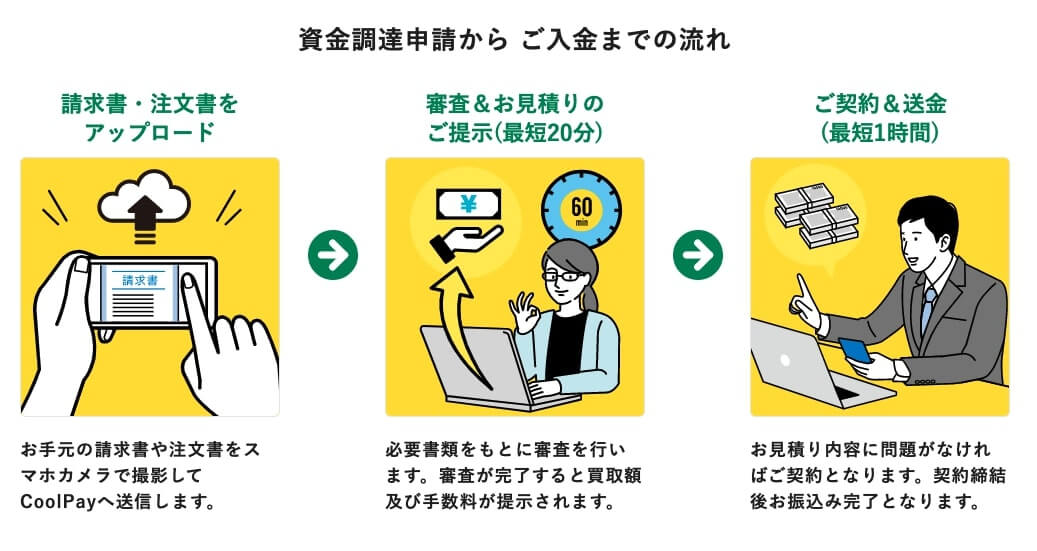 資金調達申請から ご入金までの流れ

請求書・注文書をアップロード

請求書

お手元の請求書や注文書をスマホカメラで撮影してCoolPayへ送信します。

審査＆お見積りのご提示(最短20分)

¥

60 min

必要書類をもとに審査を行います。審査が完了すると買取額及び手数料が提示されます。

ご契約＆送金(最短1時間)

お見積り内容に問題がなければご契約となります。契約締結後お振込み完了となります。